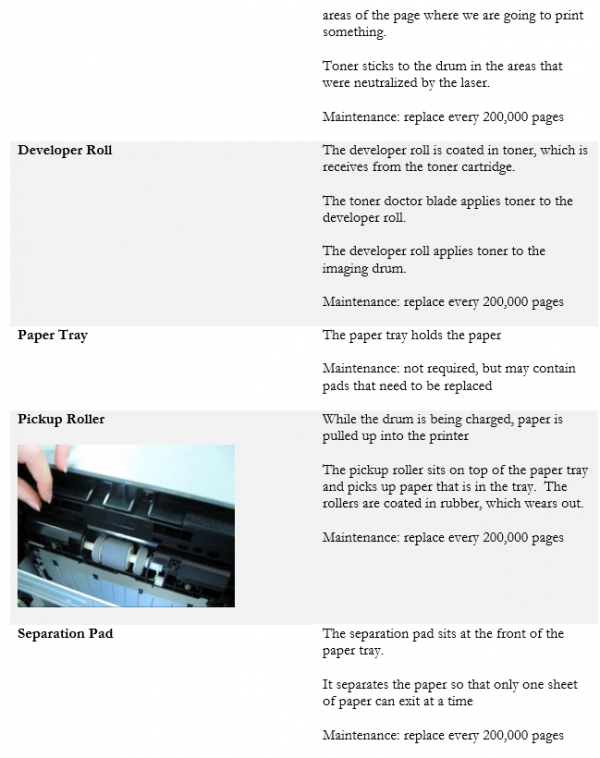 | | |
|---|---|
| | areas of the page where we are going to print something.<br><br>Toner sticks to the drum in the areas that were neutralized by the laser.<br><br>Maintenance: replace every 200,000 pages |
| **Developer Roll** | The developer roll is coated in toner, which is receives from the toner cartridge.<br><br>The toner doctor blade applies toner to the developer roll.<br><br>The developer roll applies toner to the imaging drum.<br><br>Maintenance: replace every 200,000 pages |
| **Paper Tray** | The paper tray holds the paper<br><br>Maintenance: not required, but may contain pads that need to be replaced |
| **Pickup Roller** | While the drum is being charged, paper is pulled up into the printer<br><br>The pickup roller sits on top of the paper tray and picks up paper that is in the tray. The rollers are coated in rubber, which wears out.<br><br>Maintenance: replace every 200,000 pages |
| **Separation Pad** | The separation pad sits at the front of the paper tray.<br><br>It separates the paper so that only one sheet of paper can exit at a time<br><br>Maintenance: replace every 200,000 pages |