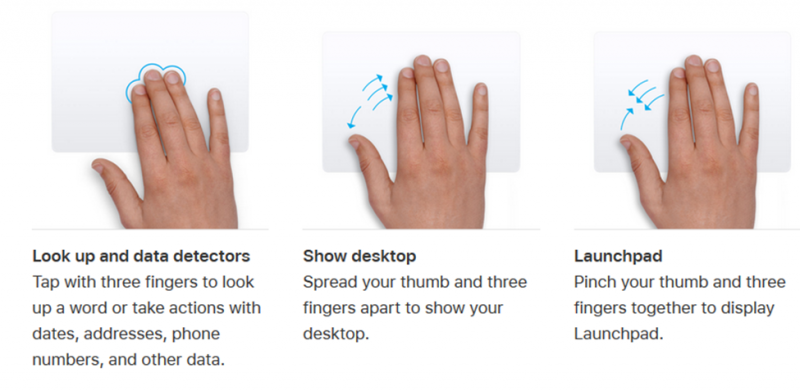 Look up and data detectors
Tap with three fingers to look up a word or take actions with dates, addresses, phone numbers, and other data.

Show desktop
Spread your thumb and three fingers apart to show your desktop.

Launchpad
Pinch your thumb and three fingers together to display Launchpad.